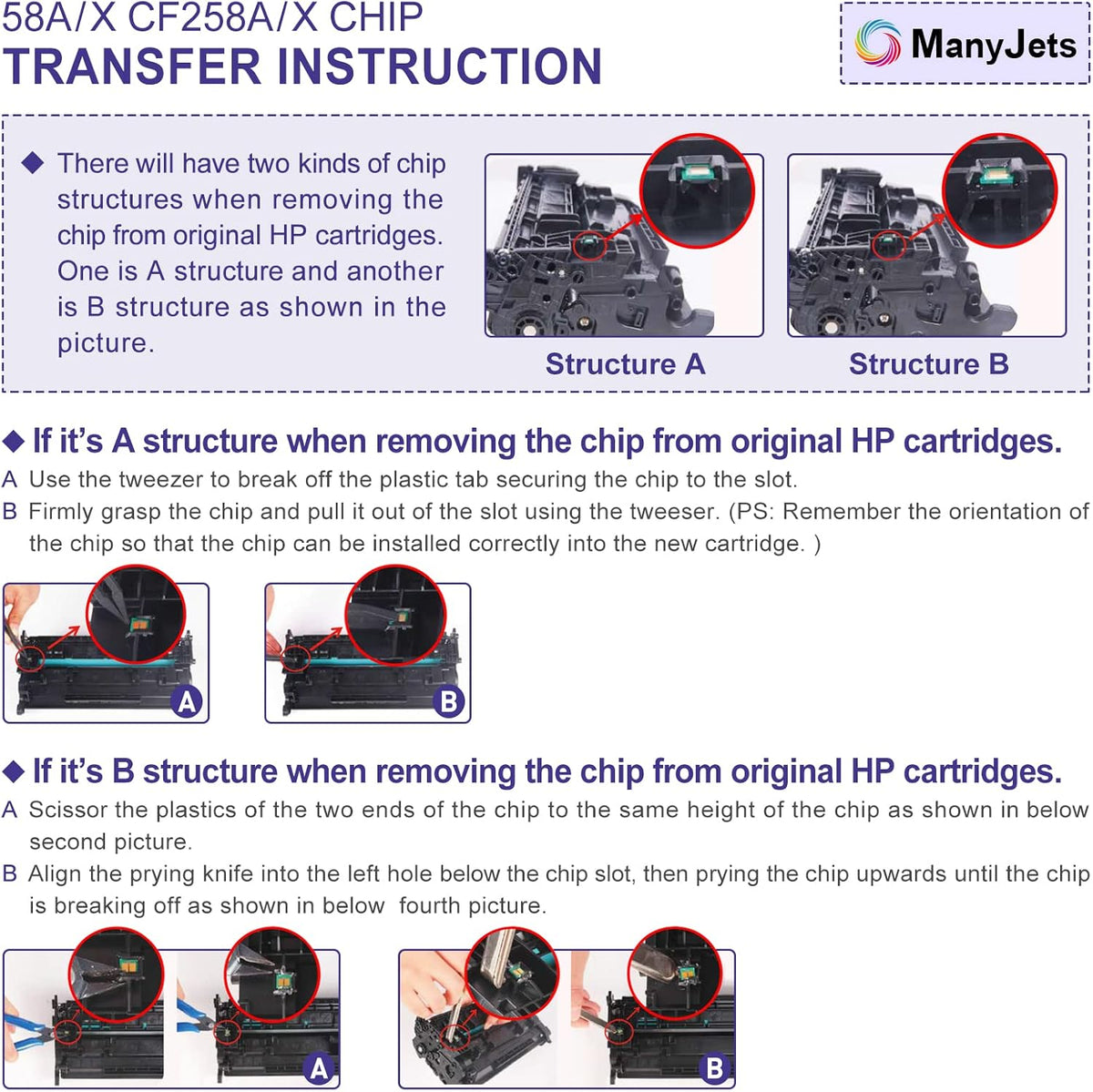 58A/X CF258A/X CHIP
TRANSFER INSTRUCTION

ManyJets

◆ There will have two kinds of chip structures when removing the chip from original HP cartridges. One is A structure and another is B structure as shown in the picture.

Structure A

Structure B

◆ If it's A structure when removing the chip from original HP cartridges.

A Use the tweezer to break off the plastic tab securing the chip to the slot.

B Firmly grasp the chip and pull it out of the slot using the tweeser. (PS: Remember the orientation of the chip so that the chip can be installed correctly into the new cartridge. )

A

B

◆ If it's B structure when removing the chip from original HP cartridges.

A Scissor the plastics of the two ends of the chip to the same height of the chip as shown in below second picture.

B Align the prying knife into the left hole below the chip slot, then prying the chip upwards until the chip is breaking off as shown in below fourth picture.

A

B